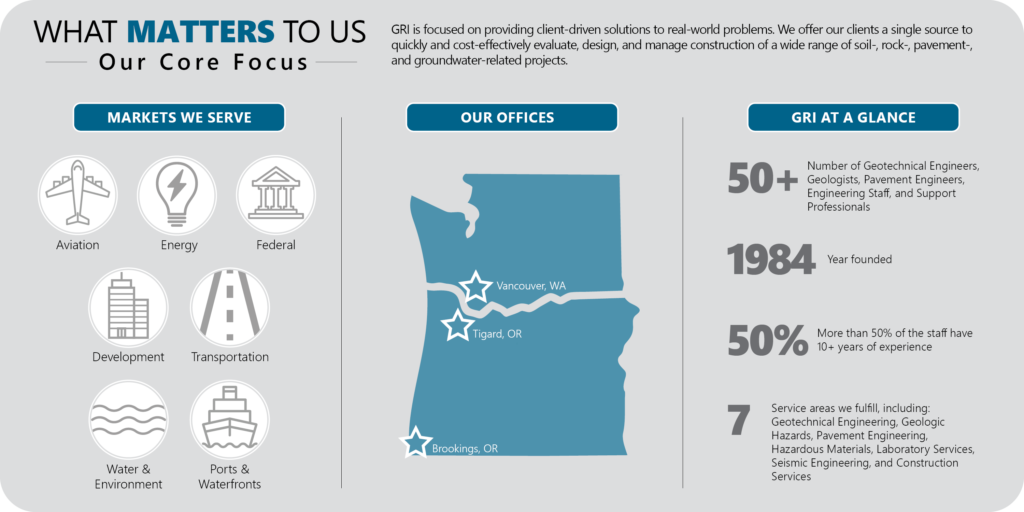 WHAT MATTERS TO US
Our Core Focus

GRI is focused on providing client-driven solutions to real-world problems. We offer our clients a single source to quickly and cost-effectively evaluate, design, and manage construction of a wide range of soil-, rock-, pavement-, and groundwater-related projects.

MARKETS WE SERVE

Aviation
Energy
Federal
Development
Transportation
Water & Environment
Ports & Waterfronts

OUR OFFICES

Vancouver, WA
Tigard, OR
Brookings, OR

GRI AT A GLANCE

50+ Number of Geotechnical Engineers, Geologists, Pavement Engineers, Engineering Staff, and Support Professionals

1984 Year founded

50% More than 50% of the staff have 10+ years of experience

7 Service areas we fulfill, including: Geotechnical Engineering, Geologic Hazards, Pavement Engineering, Hazardous Materials, Laboratory Services, Seismic Engineering, and Construction Services